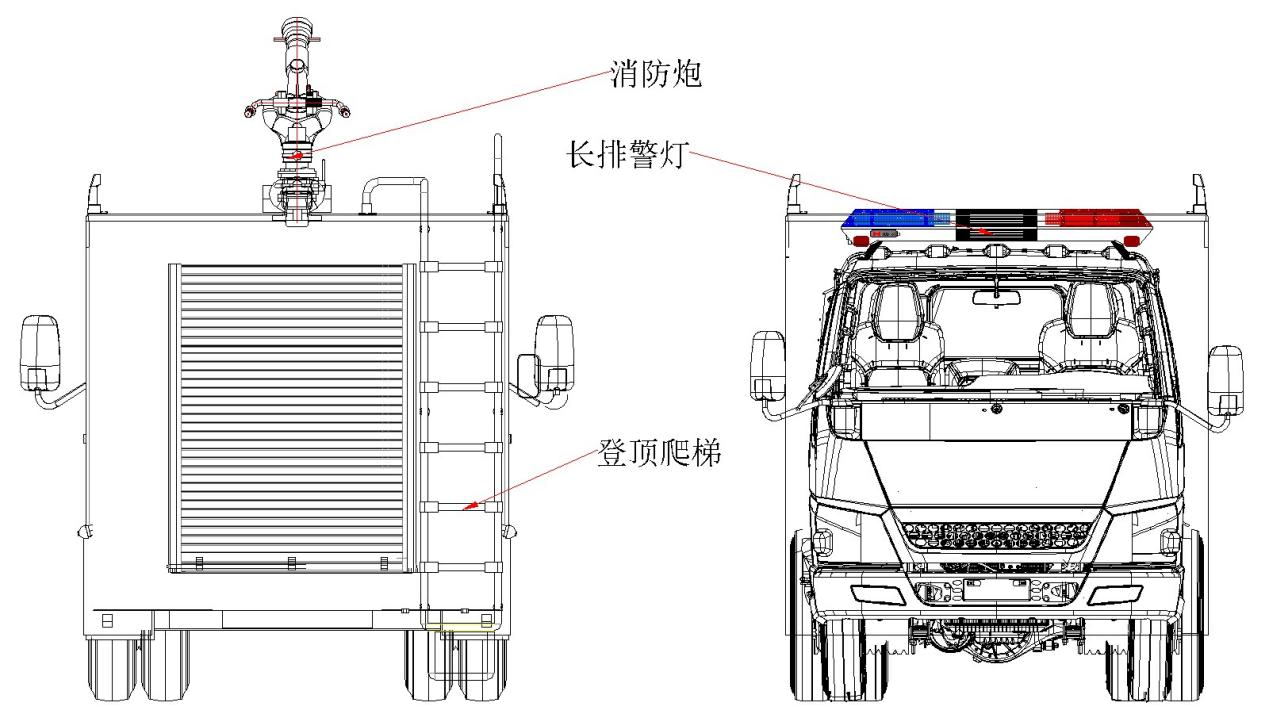 消防炮

长排警灯

登顶爬梯